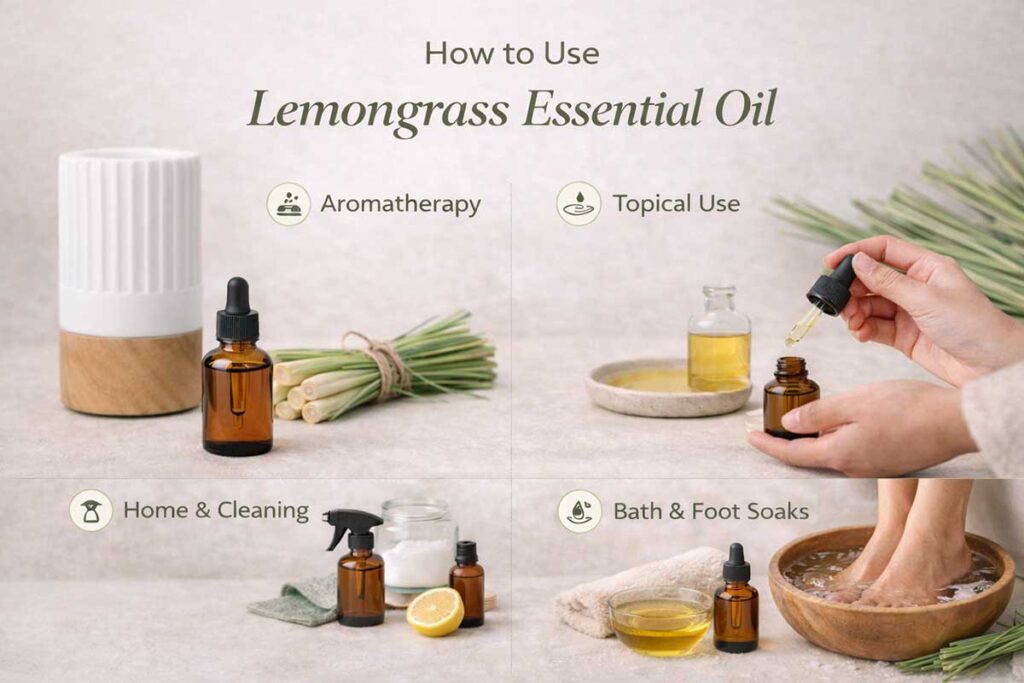 How to Use
Lemongrass Essential Oil

Aromatherapy

Topical Use

Home & Cleaning

Bath & Foot Soaks